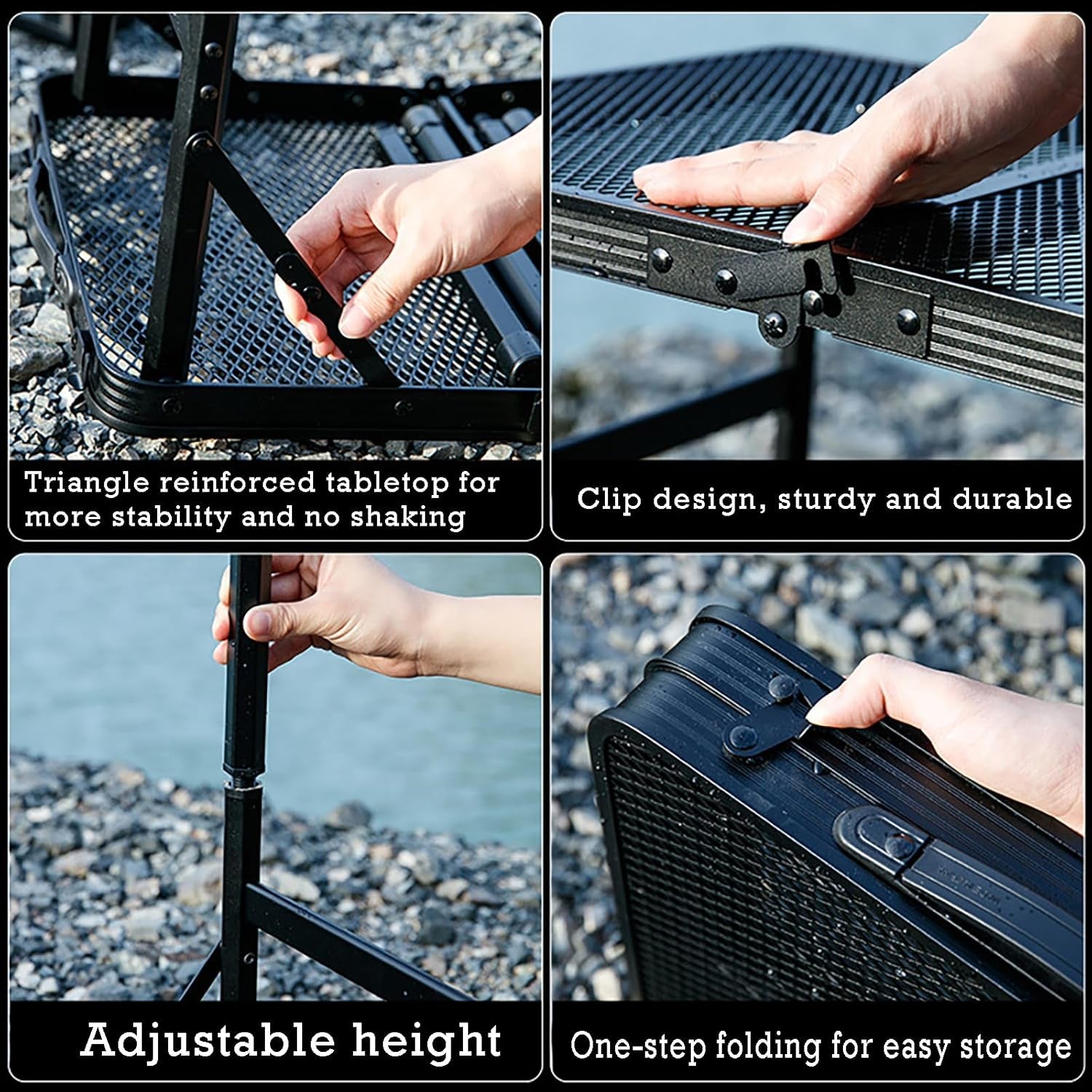 Triangle reinforced tabletop for more stability and no shaking

Clip design, sturdy and durable

Adjustable height

One-step folding for easy storage