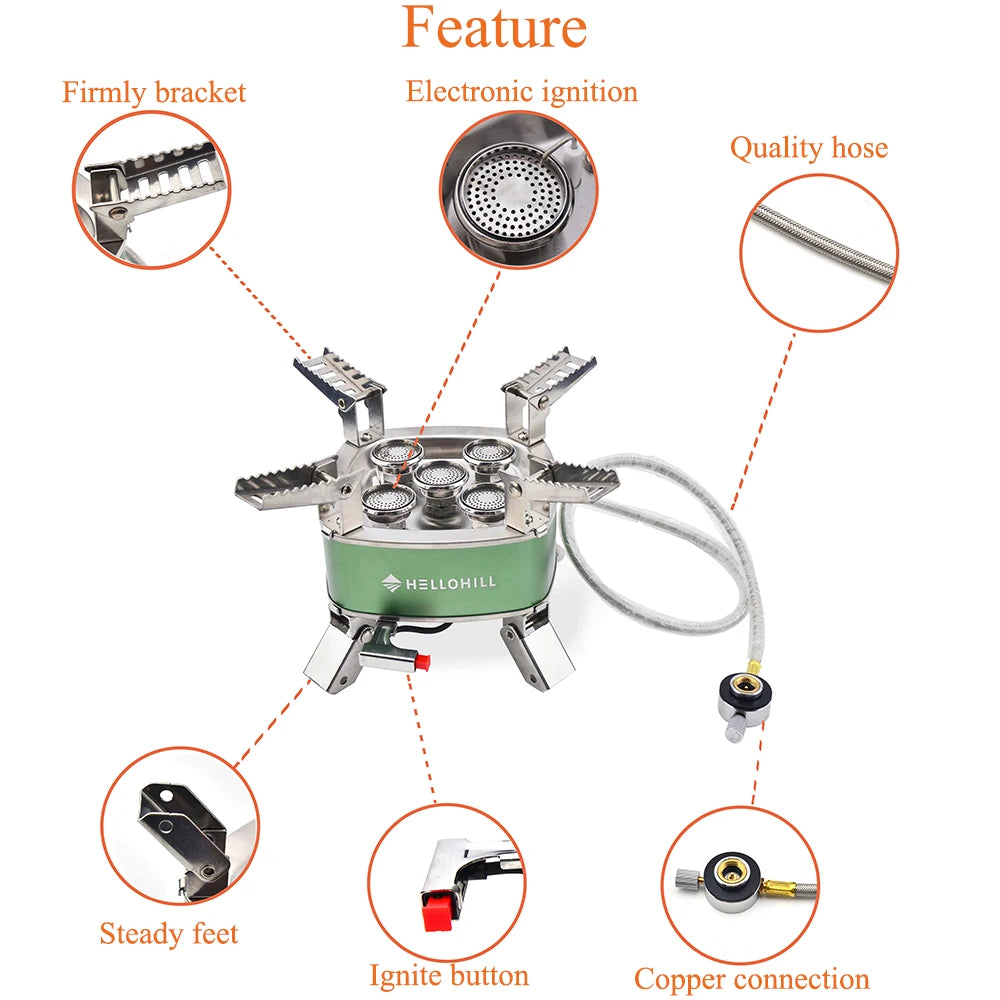 Feature

Firmly bracket

Electronic ignition

Quality hose

HELLOHILL

Steady feet

Ignite button

Copper connection