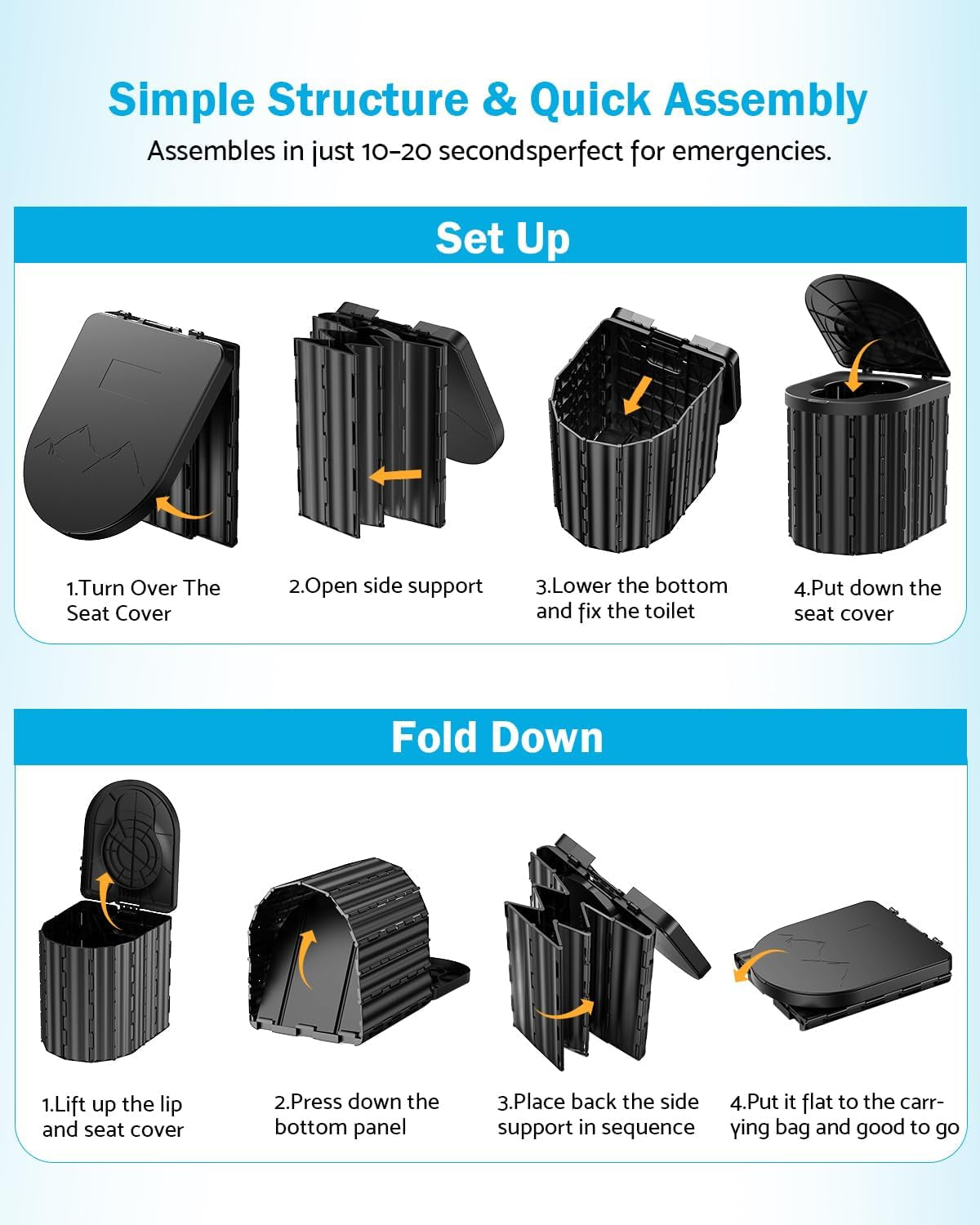 Simple Structure & Quick Assembly

Assembles in just 10-20 secondsperfect for emergencies.

Set Up

1.Turn Over The Seat Cover

2.Open side support

3.Lower the bottom and fix the toilet

4.Put down the seat cover

Fold Down

1.Lift up the lip and seat cover

2.Press down the bottom panel

3.Place back the side support in sequence

4.Put it flat to the carrying bag and good to go