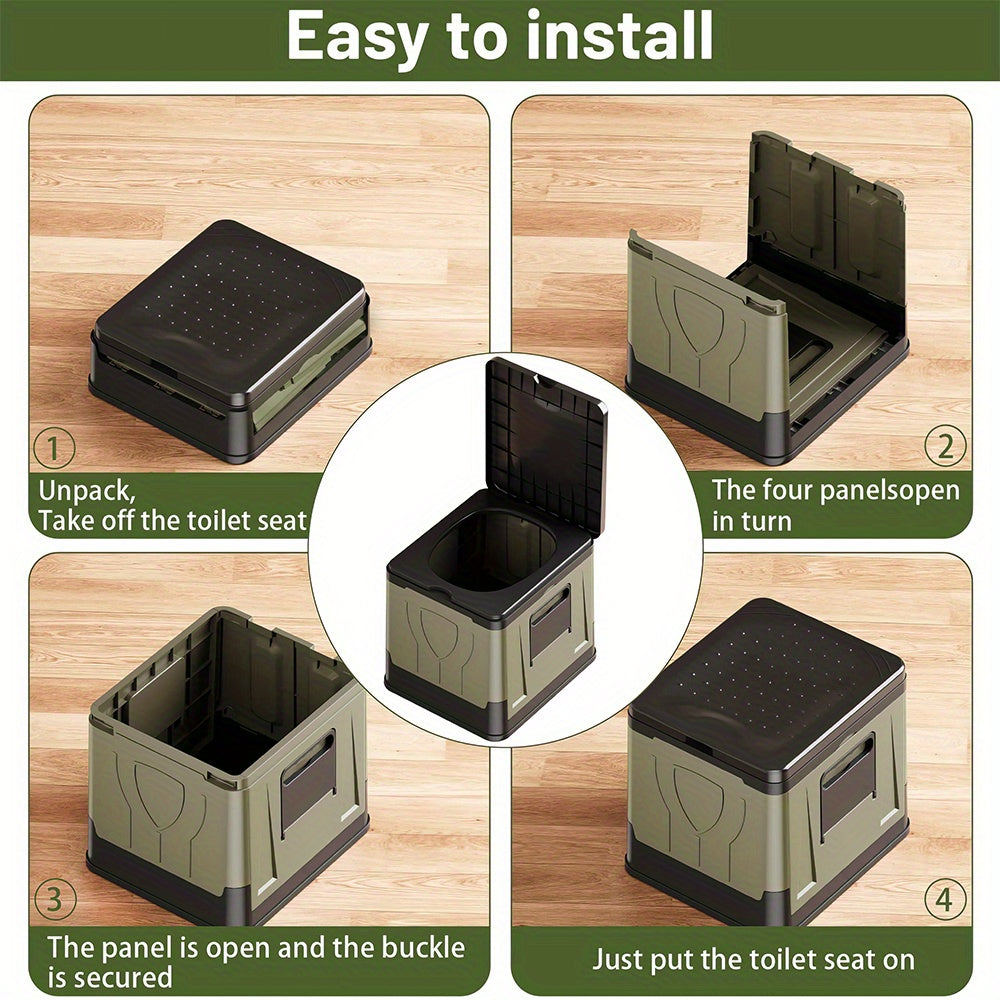 Easy to install

①
Unpack,
Take off the toilet seat

②
The four panelsopen in turn

③
The panel is open and the buckle is secured

④
Just put the toilet seat on