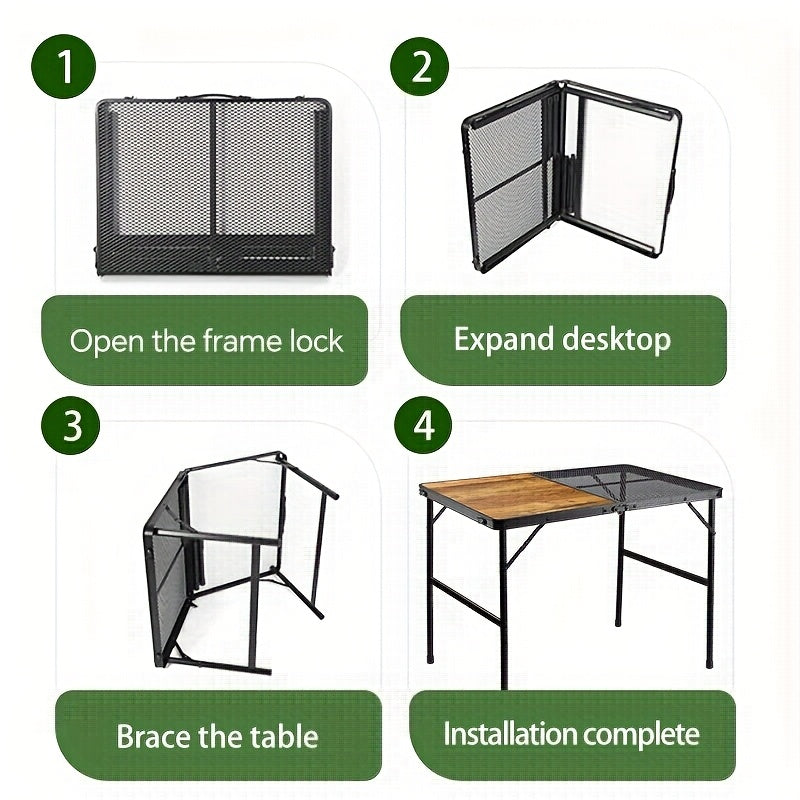 1

Open the frame lock

2

Expand desktop

3

Brace the table

4

Installation complete