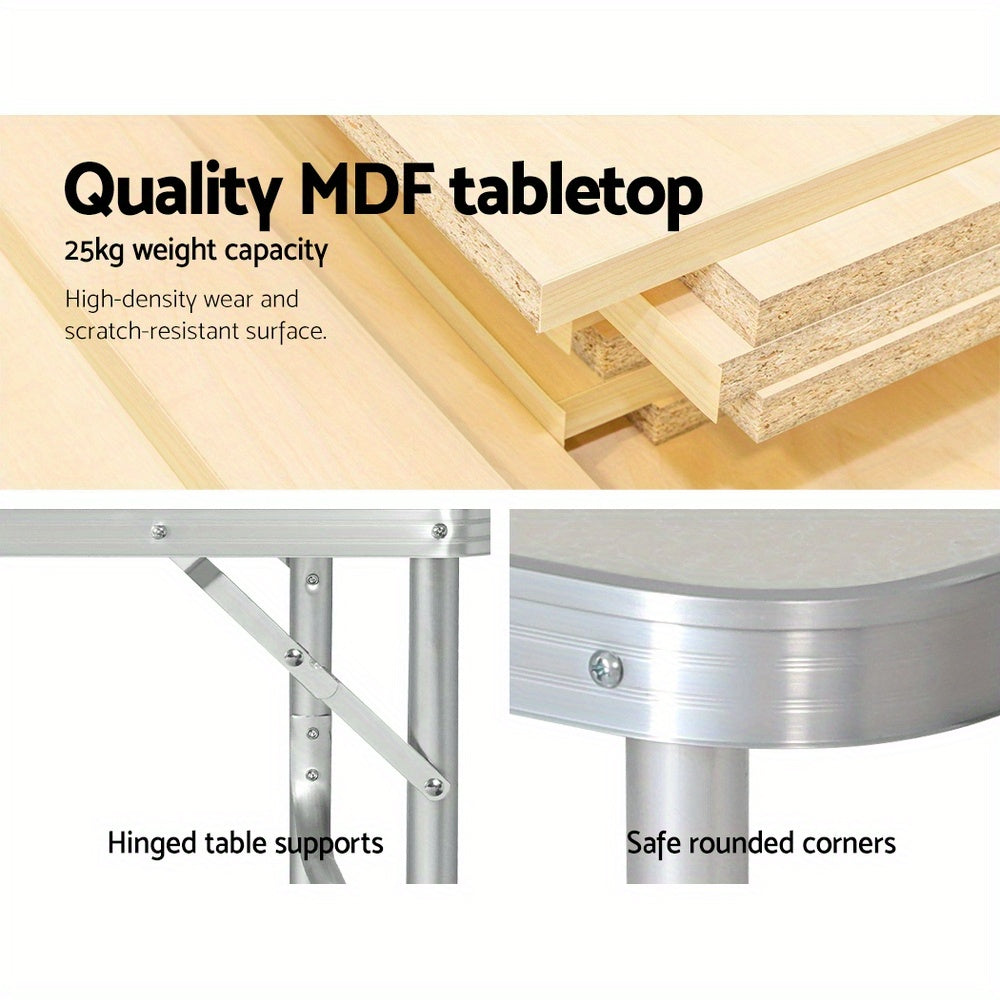 Quality MDF tabletop

25kg weight capacity

High-density wear and scratch-resistant surface.

Hinged table supports

Safe rounded corners