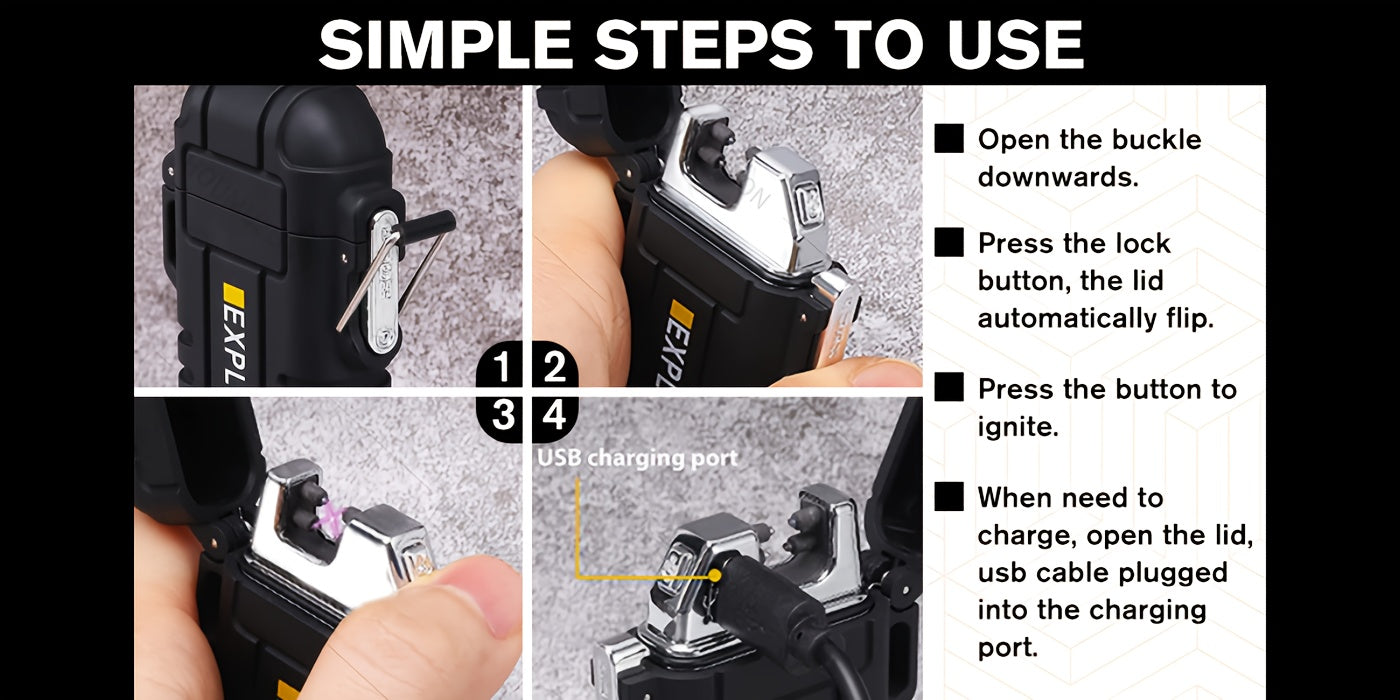 SIMPLE STEPS TO USE

EXPL

EXPL

1 2
3 4

USB charging port

Open the buckle downwards.

Press the lock button, the lid automatically flip.

Press the button to ignite.

When need to charge, open the lid, usb cable plugged into the charging port.