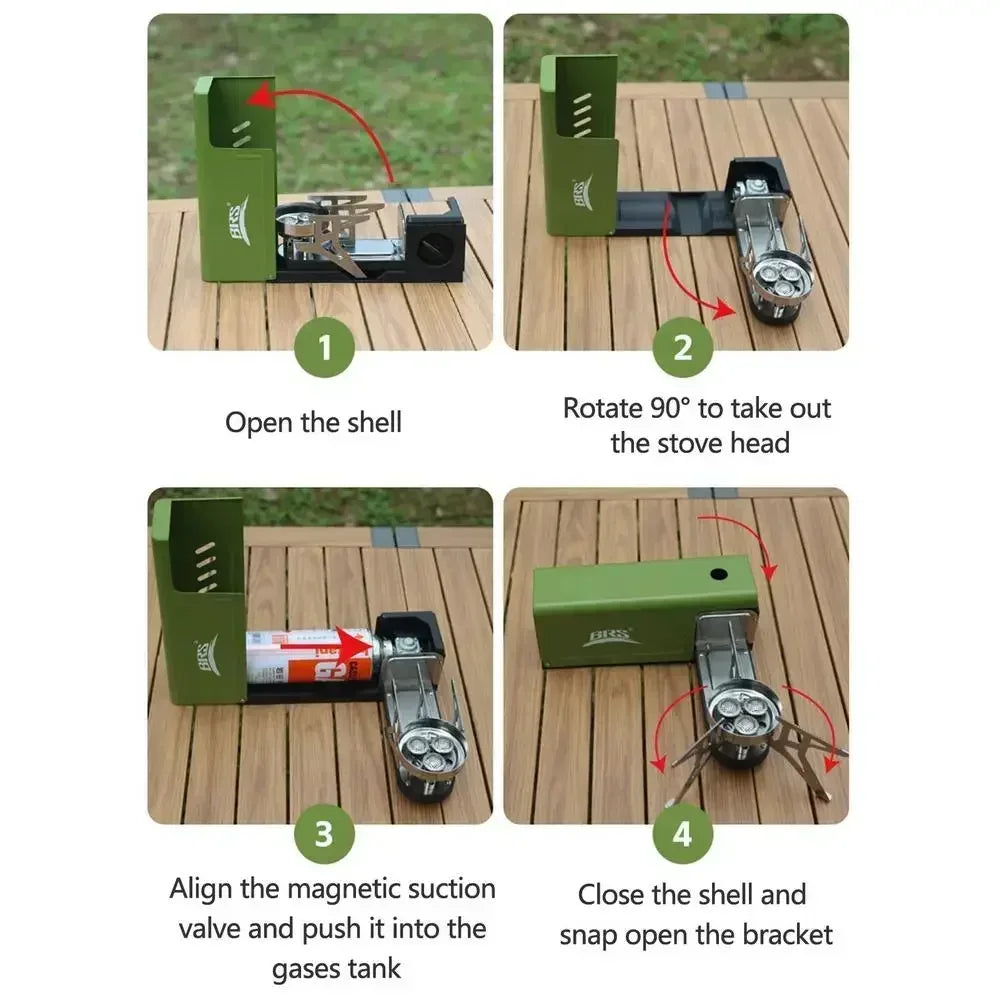 BRS

1

Open the shell

BRS

2

Rotate 90° to take out the stove head

BRS

3

Align the magnetic suction valve and push it into the gases tank

BRS

4

Close the shell and snap open the bracket