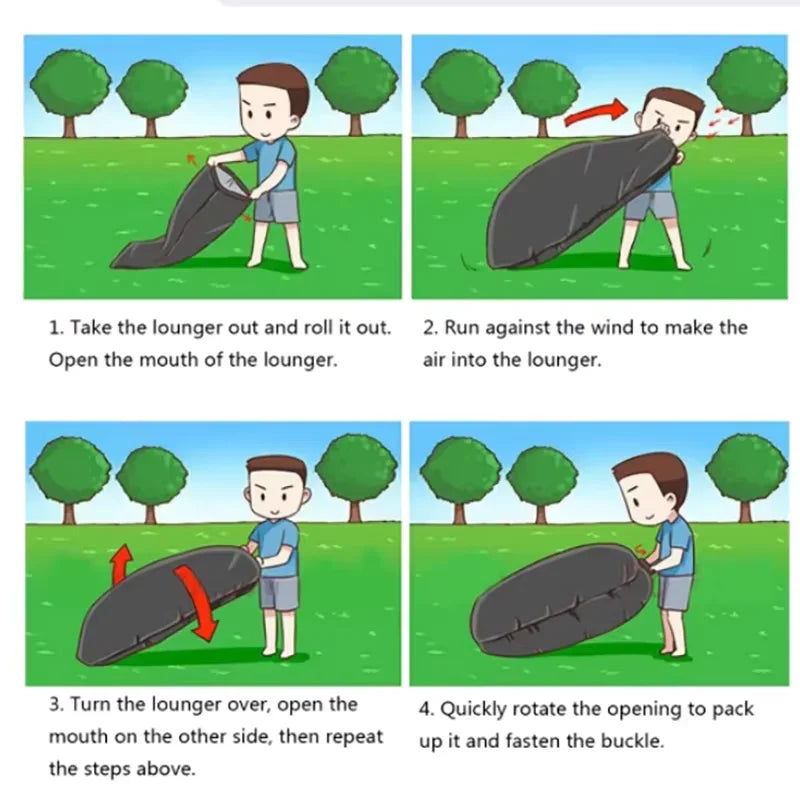 1. Take the lounger out and roll it out. Open the mouth of the lounger.

2. Run against the wind to make the air into the lounger.

3. Turn the lounger over, open the mouth on the other side, then repeat the steps above.

4. Quickly rotate the opening to pack up it and fasten the buckle.