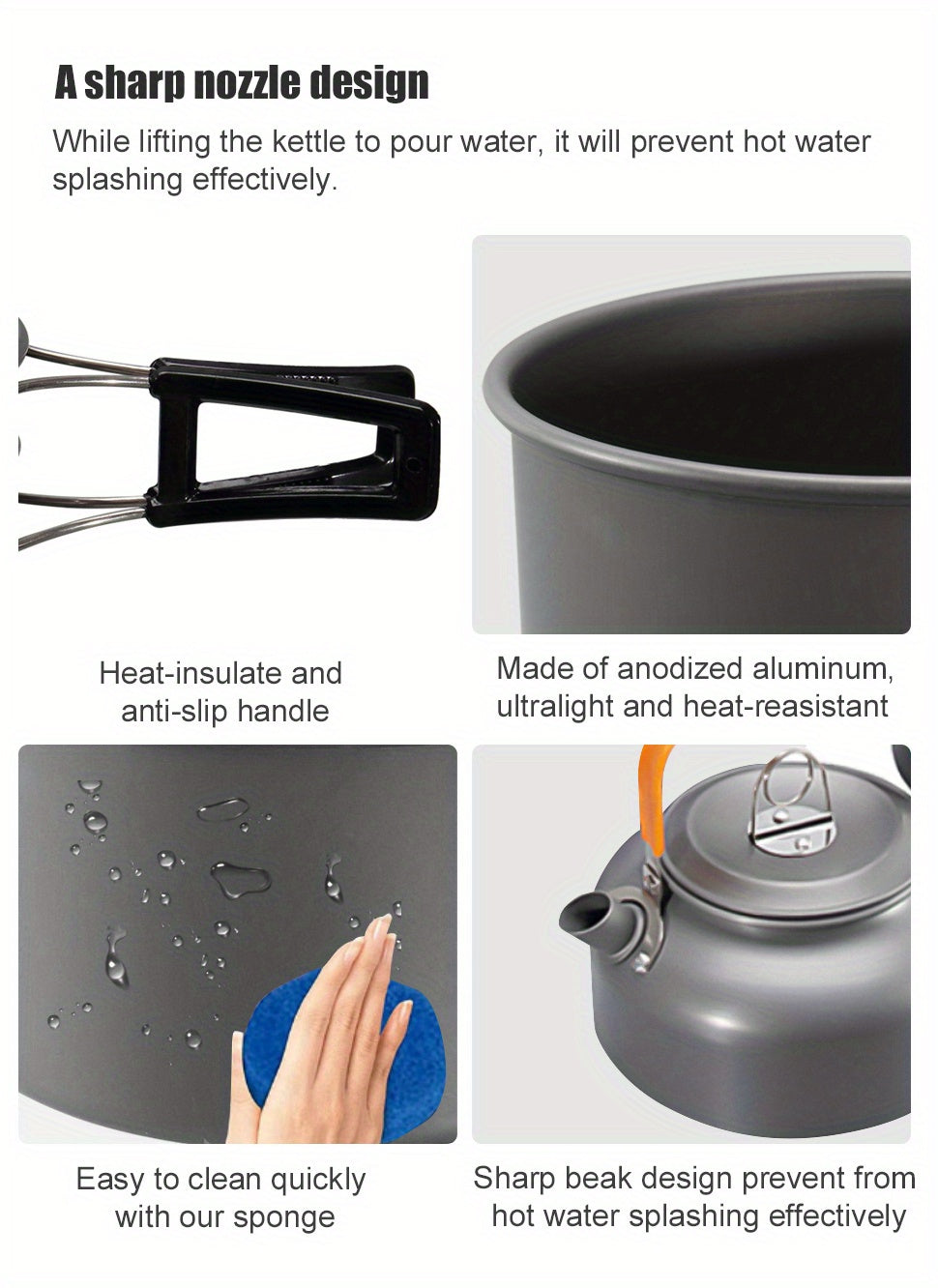 A sharp nozzle design

While lifting the kettle to pour water, it will prevent hot water splashing effectively.

Heat-insulate and anti-slip handle

Made of anodized aluminum, ultralight and heat-reasistant

Easy to clean quickly with our sponge

Sharp beak design prevent from hot water splashing effectively