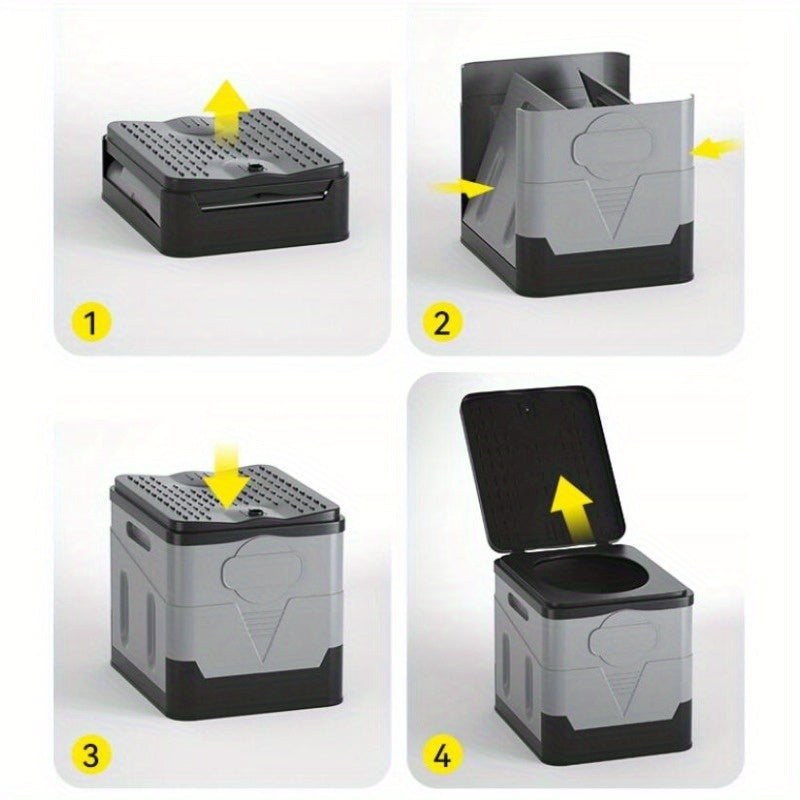 1

2

3

4